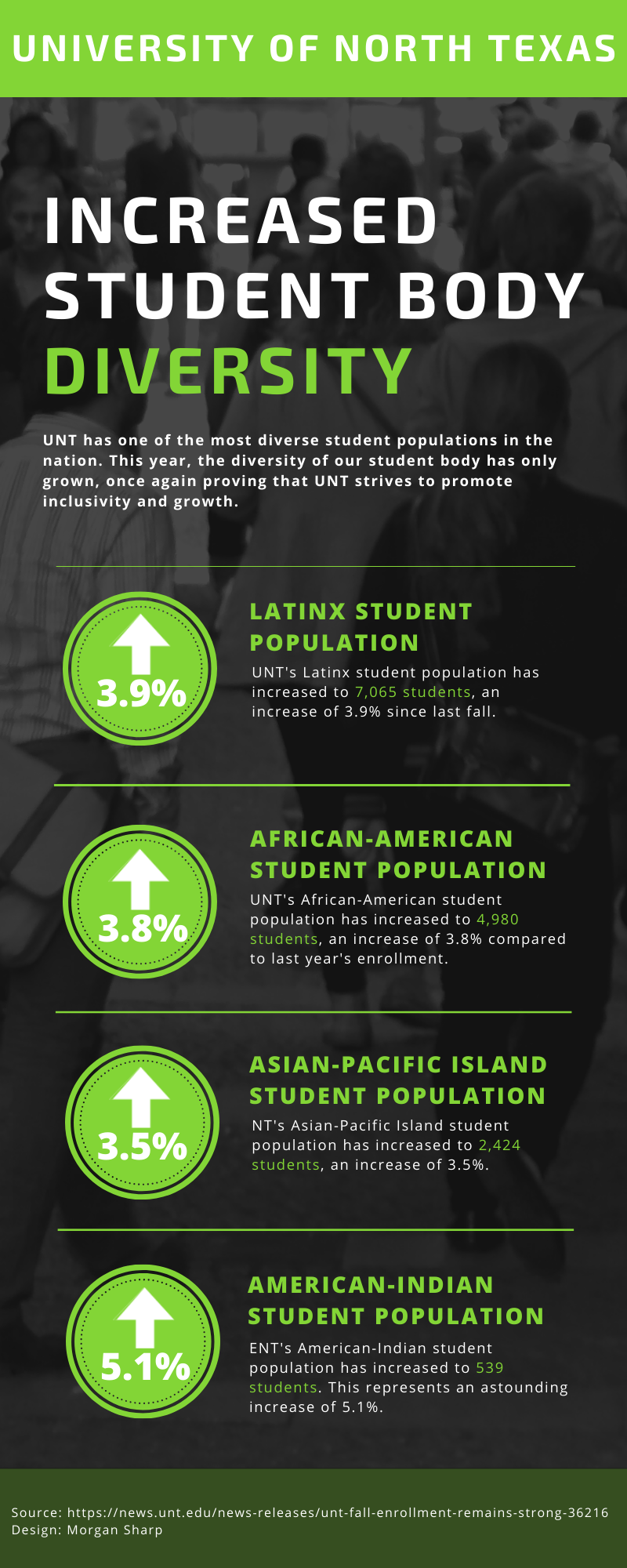 UNIVERSITY OF NORTH TEXAS

INCREASED STUDENT BODY DIVERSITY

UNT has one of the most diverse student populations in the nation. This year, the diversity of our student body has only grown, once again proving that UNT strives to promote inclusivity and growth.

3.9%

LATINX STUDENT POPULATION

UNT's Latinx student population has increased to 7,065 students, an increase of 3.9% since last fall.

3.8%

AFRICAN-AMERICAN STUDENT POPULATION

UNT's African-American student population has increased to 4,980 students, an increase of 3.8% compared to last year's enrollment.

3.5%

ASIAN-PACIFIC ISLAND STUDENT POPULATION

NT's Asian-Pacific Island student population has increased to 2,424 students, an increase of 3.5%.

5.1%

AMERICAN-INDIAN STUDENT POPULATION

ENT's American-Indian student population has increased to 539 students. This represents an astounding increase of 5.1%.

Source: https://news.unt.edu/news-releases/unt-fall-enrollment-remains-strong-36216
Design: Morgan Sharp